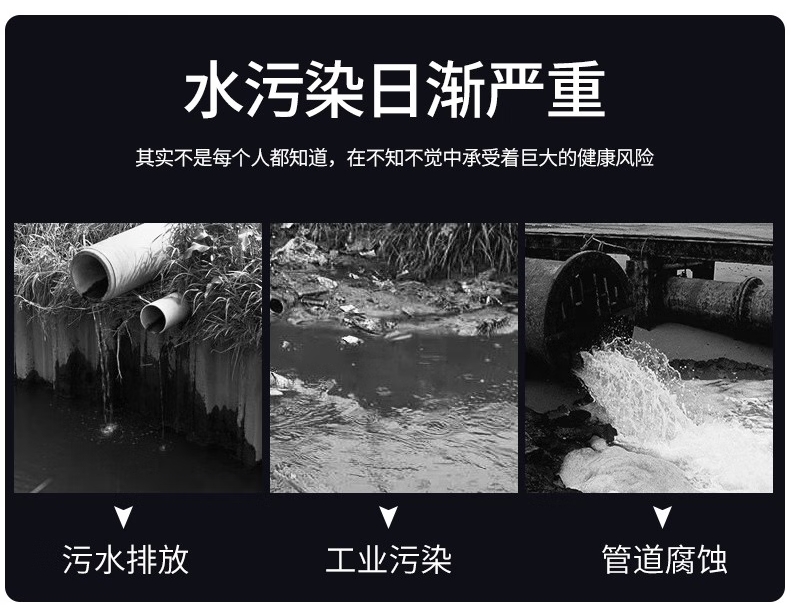 水污染日渐严重

其实不是每个人都知道，在不知不觉中承受着巨大的健康风险

污水排放

工业污染

管道腐蚀